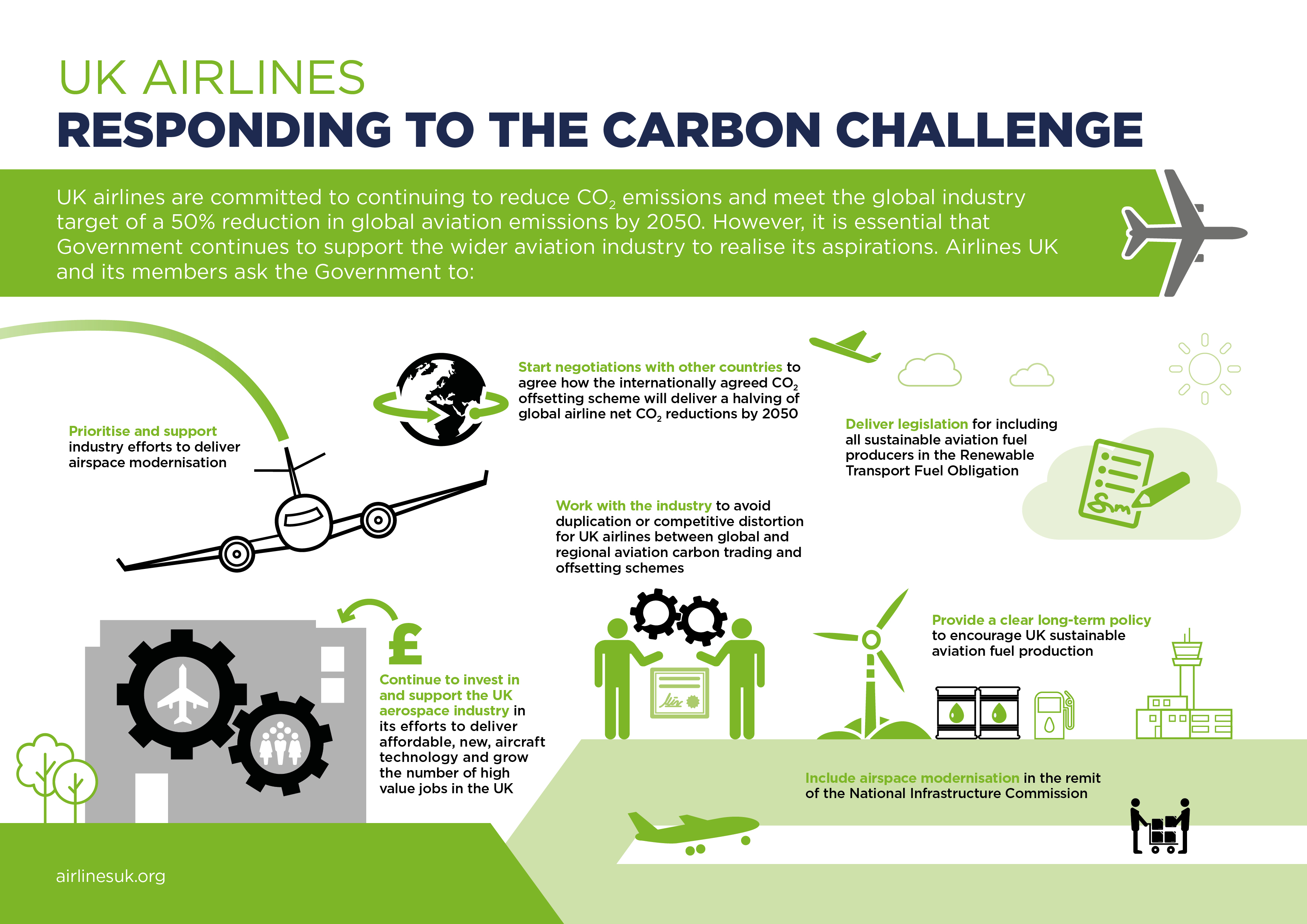 UK AIRLINES
RESPONDING TO THE CARBON CHALLENGE

UK airlines are committed to continuing to reduce $CO_2$ emissions and meet the global industry target of a 50% reduction in global aviation emissions by 2050. However, it is essential that Government continues to support the wider aviation industry to realise its aspirations. Airlines UK and its members ask the Government to:

Prioritise and support industry efforts to deliver airspace modernisation

Start negotiations with other countries to agree how the internationally agreed $CO_2$ offsetting scheme will deliver a halving of global airline net $CO_2$ reductions by 2050

Deliver legislation for including all sustainable aviation fuel producers in the Renewable Transport Fuel Obligation

Work with the industry to avoid duplication or competitive distortion for UK airlines between global and regional aviation carbon trading and offsetting schemes

£

Continue to invest in and support the UK aerospace industry in its efforts to deliver affordable, new, aircraft technology and grow the number of high value jobs in the UK

Provide a clear long-term policy to encourage UK sustainable aviation fuel production

Include airspace modernisation in the remit of the National Infrastructure Commission

airlinesuk.org